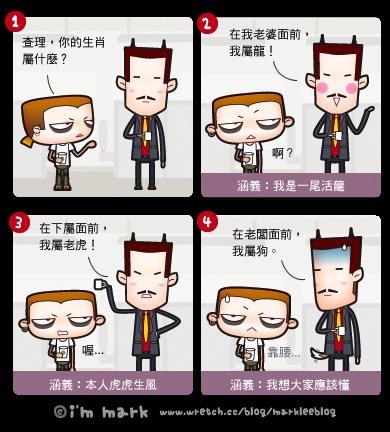 1

查理，你的生肖屬什麼？

2

在我老婆面前，我屬龍！

啊？

涵義：我是一尾活龍

3

在下屬面前，我屬老虎！

喔...

涵義：本人虎虎生風

4

在老闆面前，我屬狗。

靠腰...

涵義：我想大家應該懂

©i'm mark www.wretch.cc/blog/markleeblog