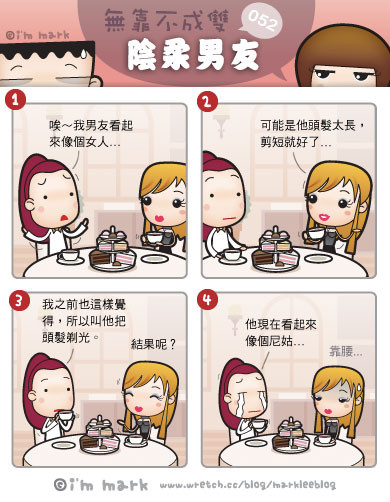 ©i'm mark

無靠不成雙 052

陰柔男友

1

唉～我男友看起來像個女人…

2

可能是他頭髮太長，剪短就好了…

3

我之前也這樣覺得，所以叫他把頭髮剃光。

結果呢？

4

他現在看起來像個尼姑…

靠腰…

©i'm mark www.wretch.cc/blog/markleeblog