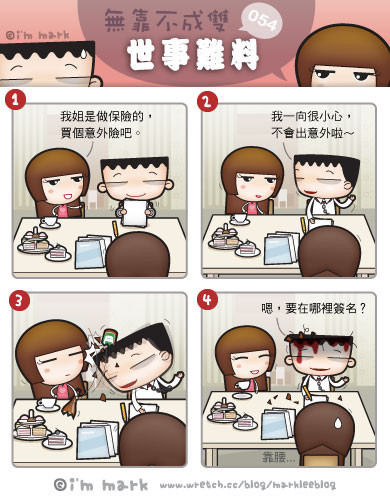 ©i'm mark

無靠不成雙

054

世事難料

1

我姐是做保險的，買個意外險吧。

2

我一向很小心，不會出意外啦~

3

4

嗯，要在哪裡簽名？

靠腰...

©i'm mark www.wretch.cc/blog/markleeblog