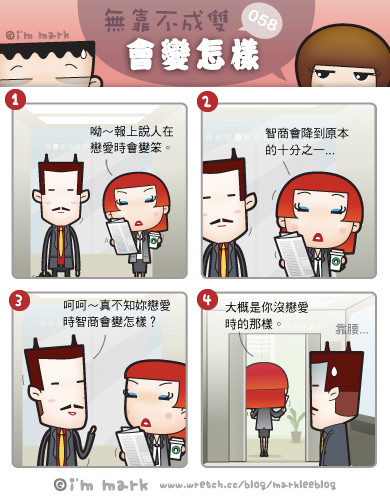 ©i'm mark

無靠不成雙 058

會變怎樣

1

呦～報上說人在戀愛時會變笨。

2

智商會降到原本的十分之一...

3

呵呵～真不知妳戀愛時智商會變怎樣？

4

大概是你沒戀愛時的那樣。

靠腰...

©i'm mark www.wretch.cc/blog/markleeblog