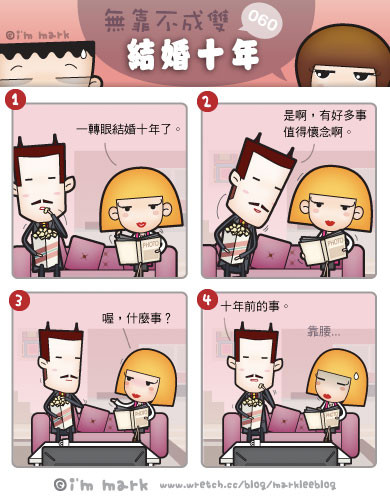 ©i'm mark

無靠不成雙 060

結婚十年

1

一轉眼結婚十年了。

PHOTO

2

是啊，有好多事值得懷念啊。

PHOTO

3

喔，什麼事？

PHOTO

4

十年前的事。

靠腰...

PHOTO

©i'm mark www.wretch.cc/blog/markleeblog