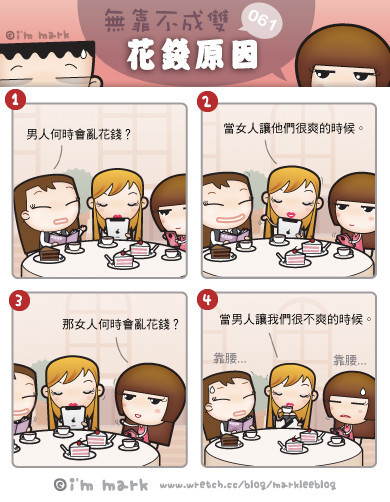 ©i'm mark

無靠不成雙 061

花錢原因

1

男人何時會亂花錢？

2

當女人讓他們很爽的時候。

3

那女人何時會亂花錢？

4

當男人讓我們很不爽的時候。

靠腰...

靠腰...

©i'm mark www.wretch.cc/blog/markleeblog