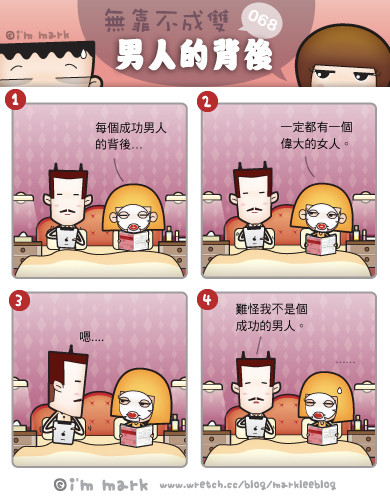 ©i'm mark

無靠不成雙 068

男人的背後

1

每個成功男人的背後...

2

一定都有一個偉大的女人。

3

嗯....

4

難怪我不是個成功的男人。

......

©i'm mark www.wretch.cc/blog/markleeblog