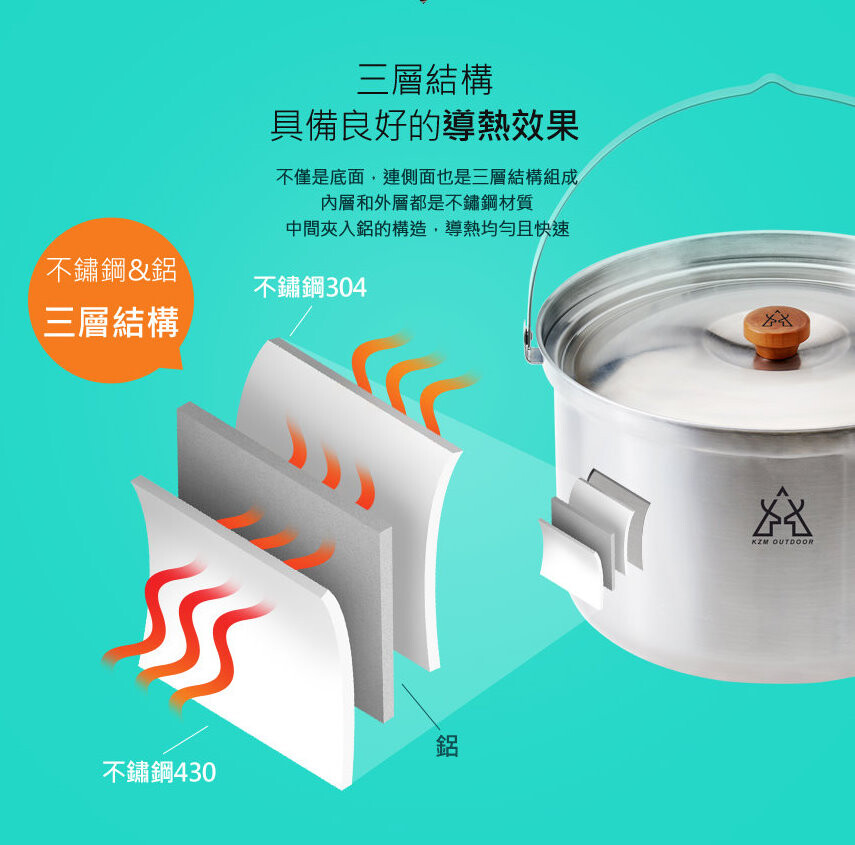 三層結構
具備良好的導熱效果

不僅是底面，連側面也是三層結構組成
內層和外層都是不鏽鋼材質
中間夾入鋁的構造，導熱均勻且快速

不鏽鋼&鋁
三層結構

不鏽鋼304

鋁

不鏽鋼430

KZM OUTDOOR