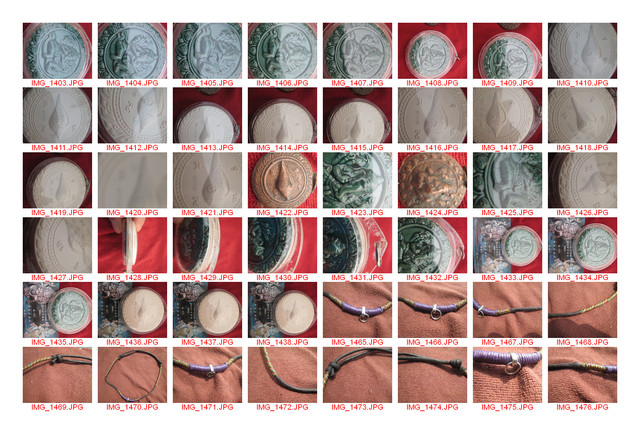 IMG_1403.JPG IMG_1404.JPG IMG_1405.JPG IMG_1406.JPG IMG_1407.JPG IMG_1408.JPG IMG_1409.JPG IMG_1410.JPG

IMG_1411.JPG IMG_1412.JPG IMG_1413.JPG IMG_1414.JPG IMG_1415.JPG IMG_1416.JPG IMG_1417.JPG IMG_1418.JPG

IMG_1419.JPG IMG_1420.JPG IMG_1421.JPG IMG_1422.JPG IMG_1423.JPG IMG_1424.JPG IMG_1425.JPG IMG_1426.JPG

IMG_1427.JPG IMG_1428.JPG IMG_1429.JPG IMG_1430.JPG IMG_1431.JPG IMG_1432.JPG IMG_1433.JPG IMG_1434.JPG

IMG_1435.JPG IMG_1436.JPG IMG_1437.JPG IMG_1438.JPG IMG_1465.JPG IMG_1466.JPG IMG_1467.JPG IMG_1468.JPG

IMG_1469.JPG IMG_1470.JPG IMG_1471.JPG IMG_1472.JPG IMG_1473.JPG IMG_1474.JPG IMG_1475.JPG IMG_1476.JPG