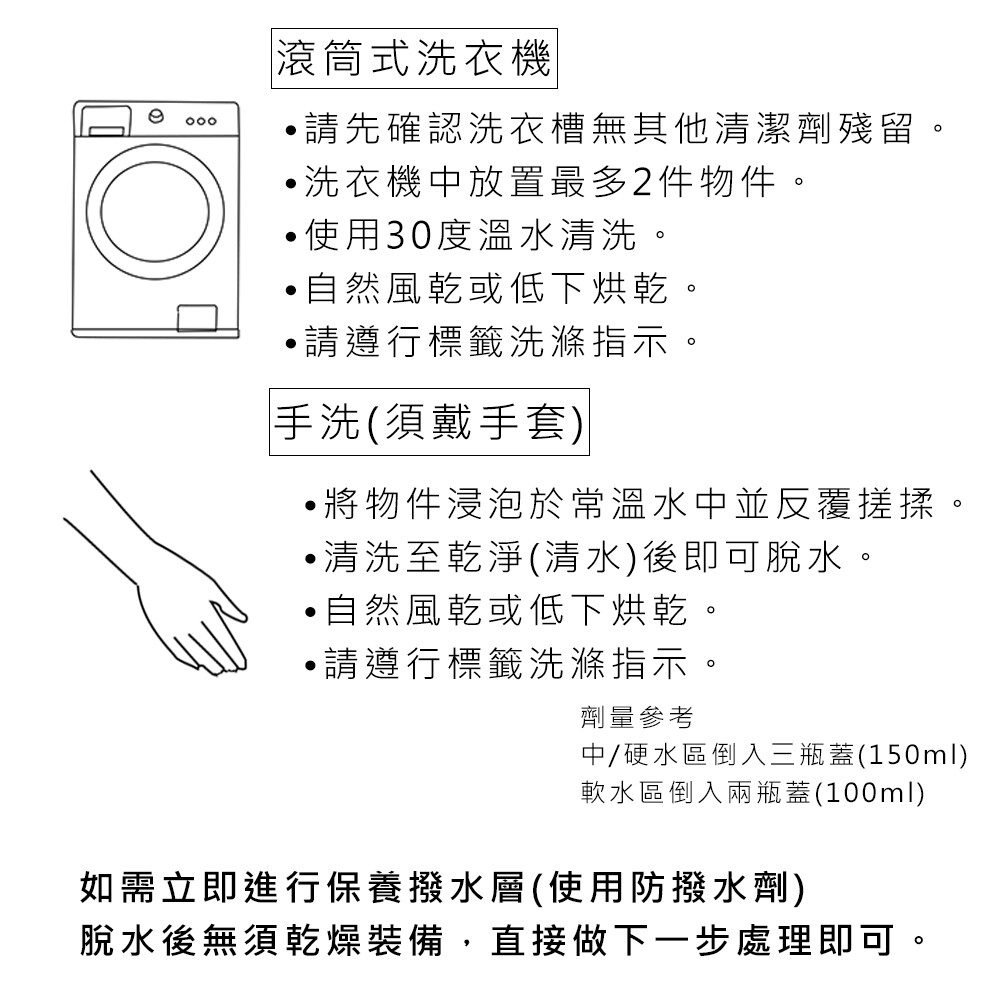 滾筒式洗衣機

•請先確認洗衣槽無其他清潔劑殘留。
•洗衣機中放置最多2件物件。
•使用30度溫水清洗。
•自然風乾或低下烘乾。
•請遵行標籤洗滌指示。

手洗(須戴手套)

•將物件浸泡於常溫水中並反覆搓揉。
•清洗至乾淨(清水)後即可脫水。
•自然風乾或低下烘乾。
•請遵行標籤洗滌指示。

劑量參考
中/硬水區倒入三瓶蓋(150ml)
軟水區倒入兩瓶蓋(100ml)

如需立即進行保養撥水層(使用防撥水劑)
脫水後無須乾燥裝備，直接做下一步處理即可。