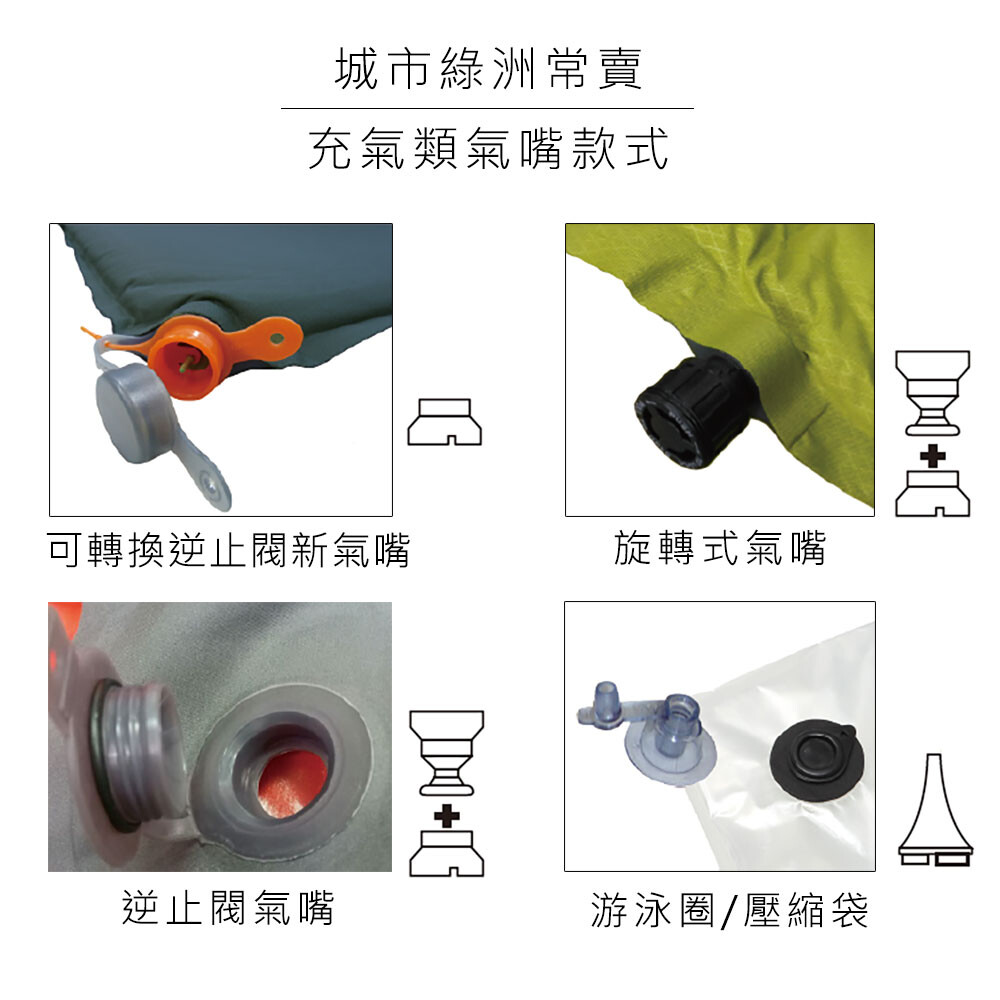 城市綠洲常賣

充氣類氣嘴款式

可轉換逆止閥新氣嘴

旋轉式氣嘴

逆止閥氣嘴

游泳圈/壓縮袋