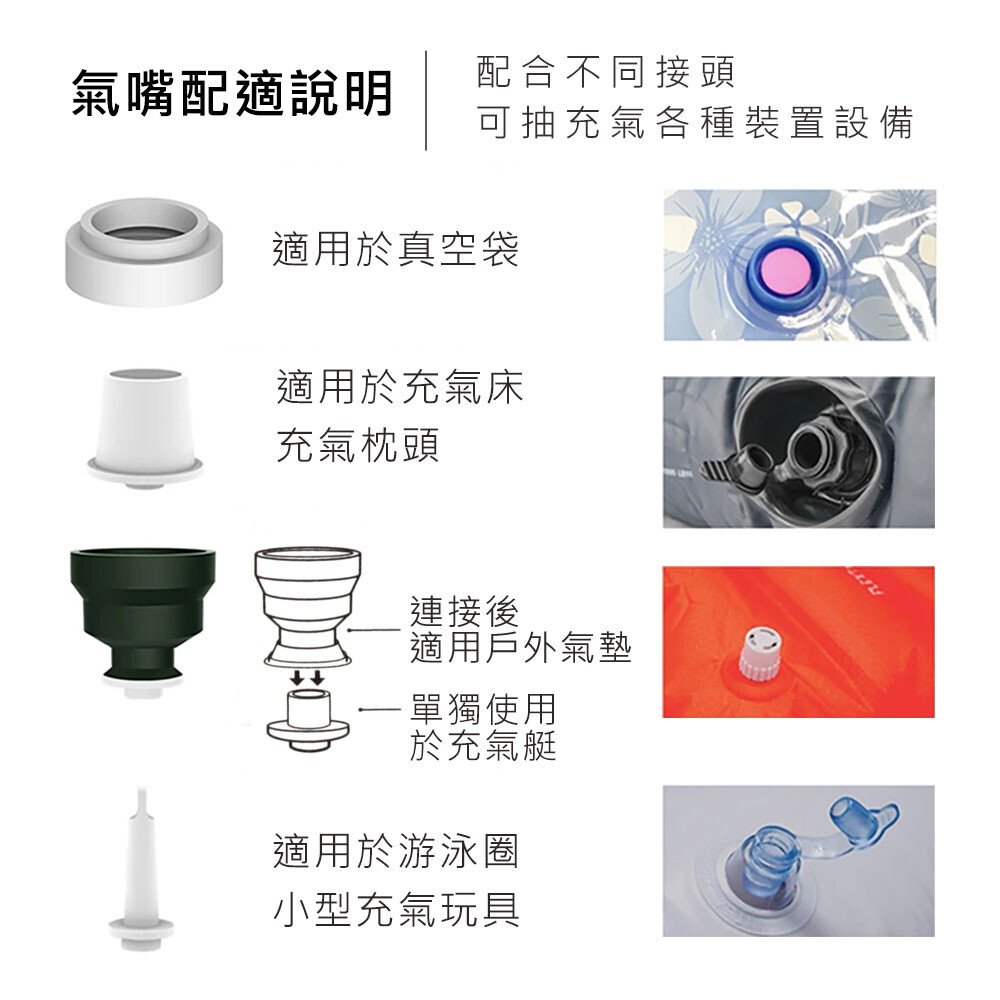 氣嘴配適說明

配合不同接頭
可抽充氣各種裝置設備

適用於真空袋

適用於充氣床
充氣枕頭

連接後
適用戶外氣墊

單獨使用
於充氣艇

適用於游泳圈
小型充氣玩具