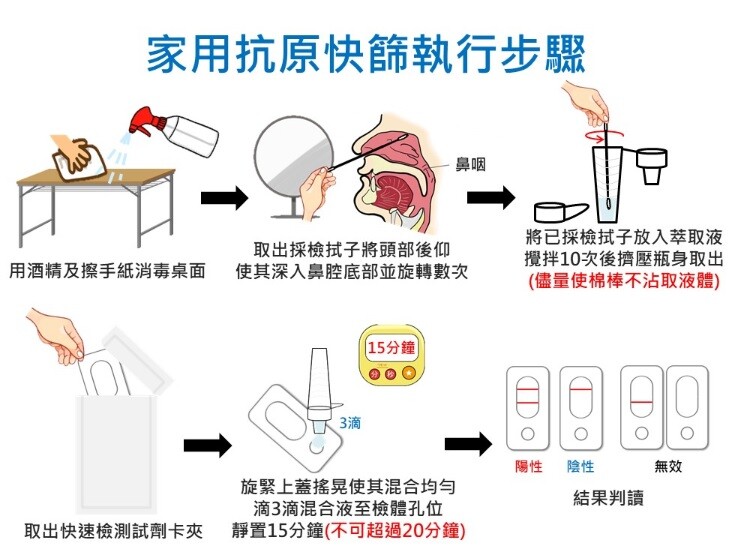 家用抗原快篩執行步驟

用酒精及擦手紙消毒桌面

鼻咽

取出採檢拭子將頭部後仰
使其深入鼻腔底部並旋轉數次

將已採檢拭子放入萃取液
攪拌10次後擠壓瓶身取出
(儘量使棉棒不沾取液體)

取出快速檢測試劑卡夾

15分鐘

分 秒

3滴

旋緊上蓋搖晃使其混合均勻
滴3滴混合液至檢體孔位
靜置15分鐘(不可超過20分鐘)

陽性 陰性 無效

結果判讀